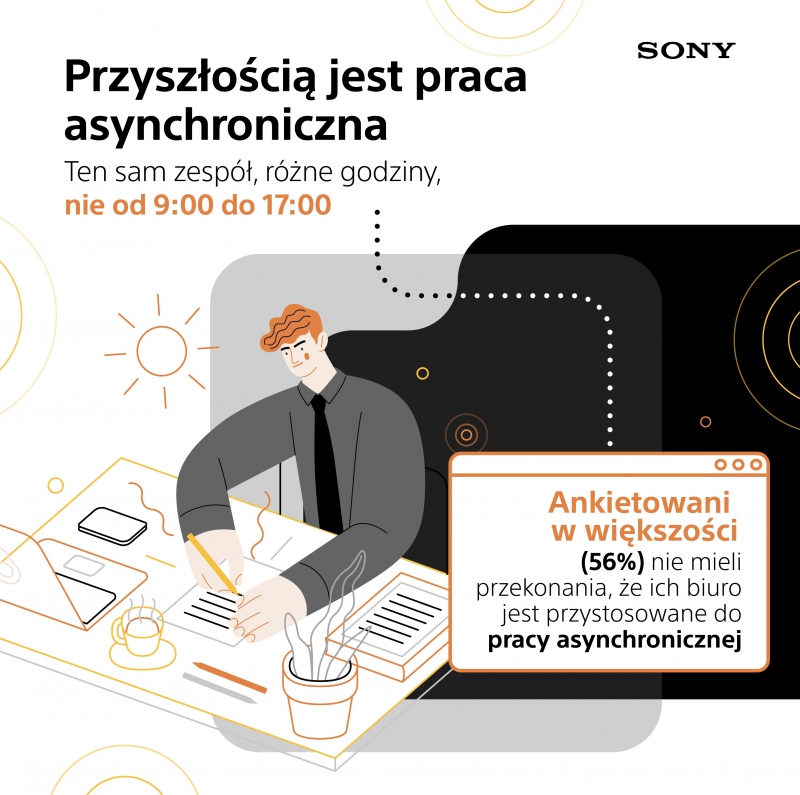 SONY

Przyszłością jest praca asynchroniczna

Ten sam zespół, różne godziny, nie od 9:00 do 17:00

Ankietowani w większości (56%) nie mieli przekonania, że ich biuro jest przystosowane do pracy asynchronicznej